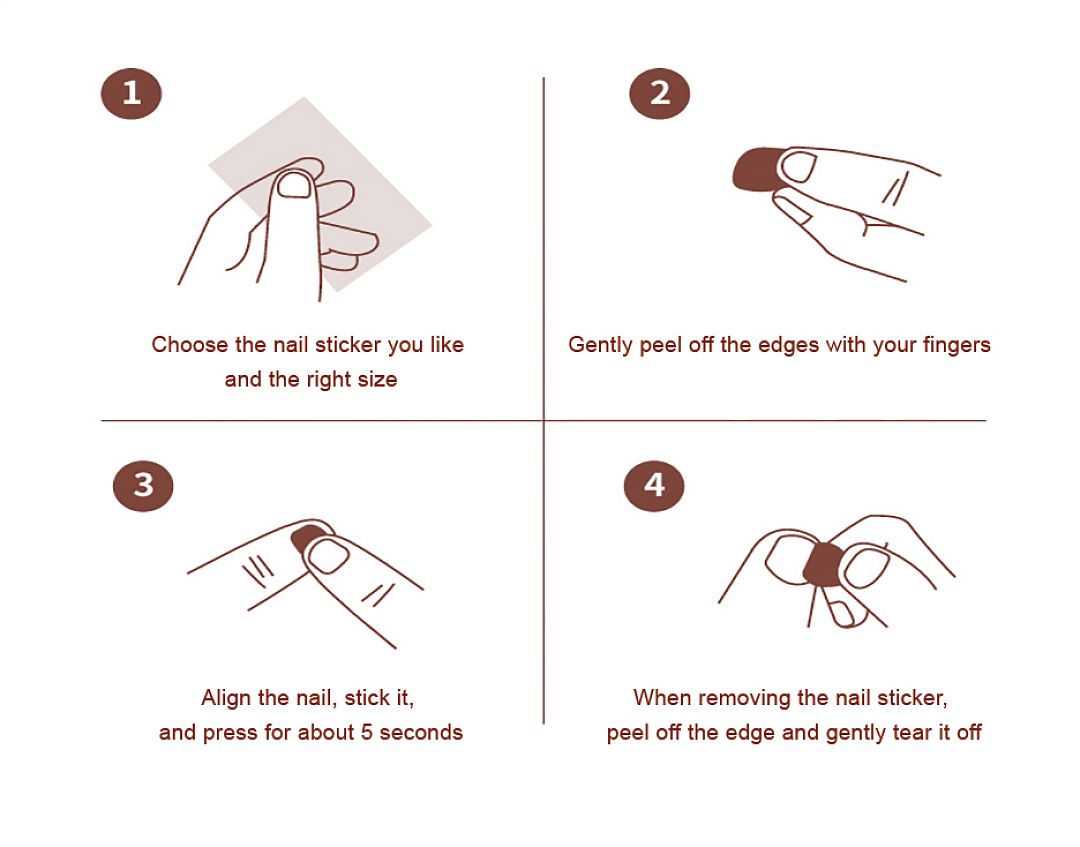 1

Choose the nail sticker you like and the right size

2

Gently peel off the edges with your fingers

3

Align the nail, stick it, and press for about 5 seconds

4

When removing the nail sticker, peel off the edge and gently tear it off