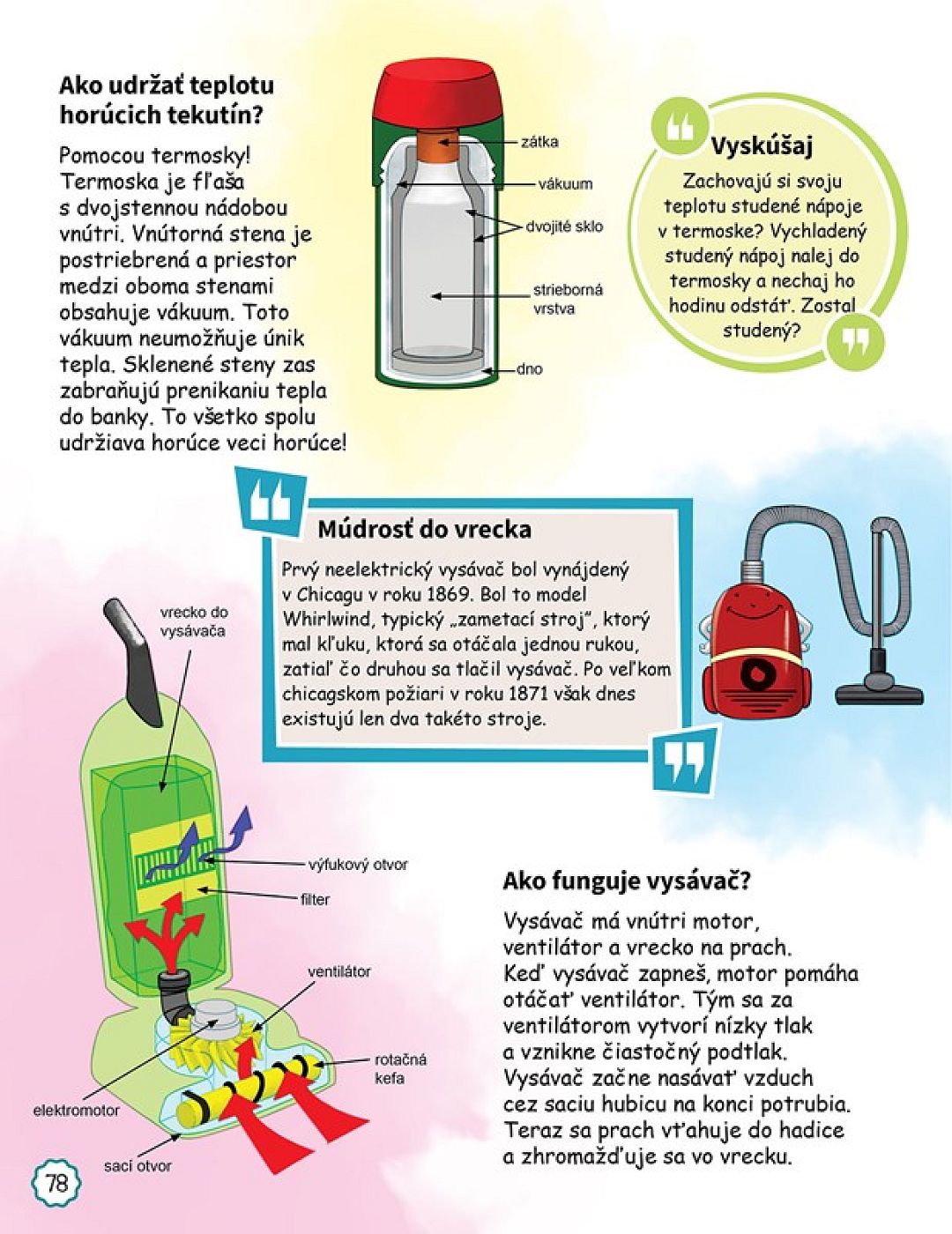 Ako udržať teplotu horúcich tekutín?

Pomocou termosky! Termoska je fľaša s dvojstennou nádobou vnútri. Vnútorná stena je postriebrená a priestor medzi oboma stenami obsahuje vákuum. Toto vákuum neumožňuje únik tepla. Sklenené steny zas zabraňujú prenikaniu tepla do banky. To všetko spolu udržiava horúce veci horúce!

zátka
vákuum
dvojité sklo
strieborná vrstva
dno

Vyskúšaj

Zachovajú si svoju teplotu studené nápoje v termoske? Vychladený studený nápoj nalej do termosky a nechaj ho hodinu odstáť. Zostal studený?

Múdrosť do vrecka

Prvý neelektrický vysávač bol vynájdený v Chicagu v roku 1869. Bol to model Whirlwind, typický „zametací stroj", ktorý mal kľuku, ktorá sa otáčala jednou rukou, zatiaľ čo druhou sa tlačil vysávač. Po veľkom chicagskom požiari v roku 1871 však dnes existujú len dva takéto stroje.

vrecko do vysávača
výfukový otvor
filter
ventilátor
rotačná kefa
elektromotor
sací otvor

Ako funguje vysávač?

Vysávač má vnútri motor, ventilátor a vrecko na prach. Keď vysávač zapneš, motor pomáha otáčať ventilátor. Tým sa za ventilátorom vytvorí nízky tlak a vznikne čiastočný podtlak. Vysávač začne nasávať vzduch cez saciu hubicu na konci potrubia. Teraz sa prach vťahuje do hadice a zhromažďuje sa vo vrecku.

78