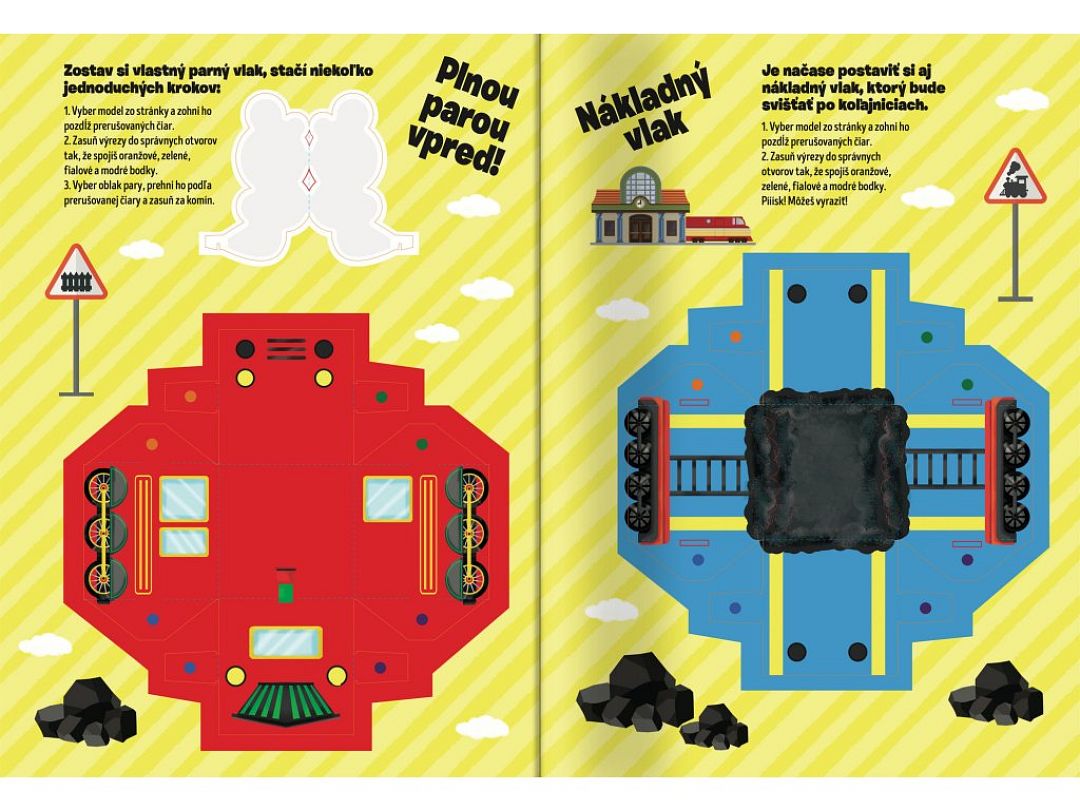 Zostav si vlastný parný vlak, stačí niekoľko jednoduchých krokov:

1. Vyber model zo stránky a zohni ho pozdĺž prerušovaných čiar.
2. Zasuň výrezy do správnych otvorov tak, že spojíš oranžové, zelené, fialové a modré bodky.
3. Vyber oblak pary, prehni ho podľa prerušovanej čiary a zasuň za komín.

Plnou parou vpred!

Nákladný vlak

Je načase postaviť si aj nákladný vlak, ktorý bude svišťať po koľajniciach.

1. Vyber model zo stránky a zohni ho pozdĺž prerušovaných čiar.
2. Zasuň výrezy do správnych otvorov tak, že spojíš oranžové, zelené, fialové a modré bodky.
Piiisk! Môžeš vyraziť!