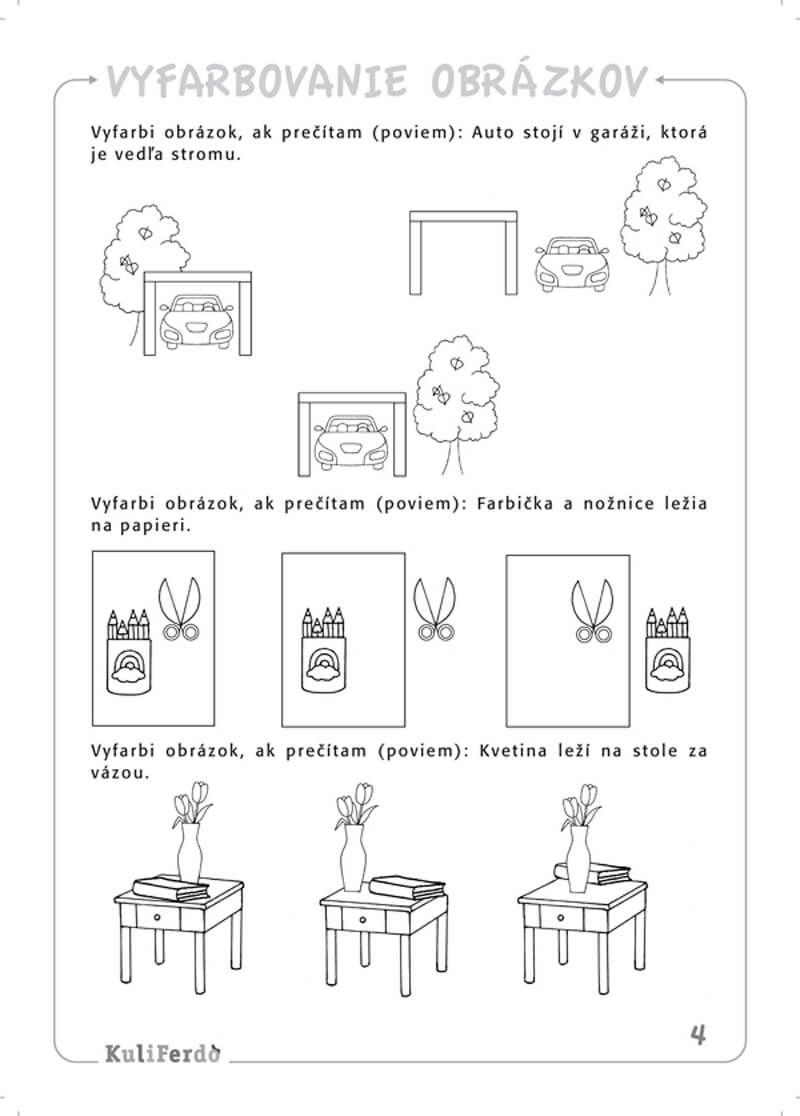 VYFARBOVANIE OBRÁZKOV

Vyfarbi obrázok, ak prečítam (poviem): Auto stojí v garáži, ktorá je vedľa stromu.

Vyfarbi obrázok, ak prečítam (poviem): Farbička a nožnice ležia na papieri.

Vyfarbi obrázok, ak prečítam (poviem): Kvetina leží na stole za vázou.

KuliFerdo

4